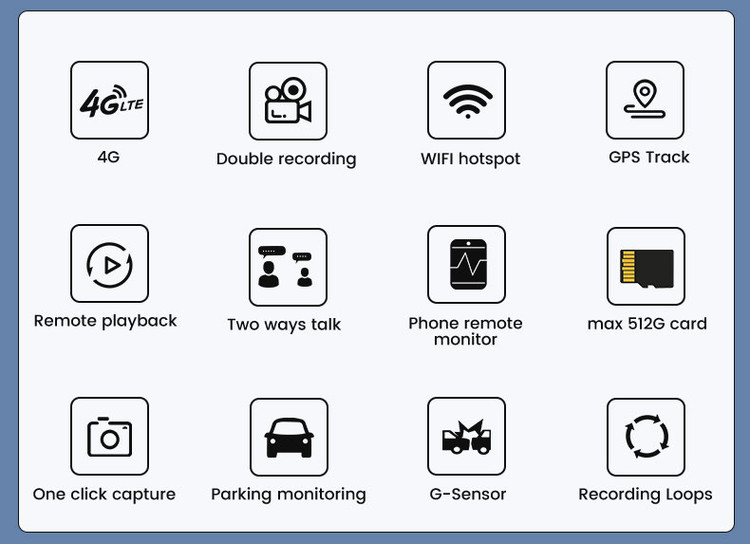 4G LTE

4G

Double recording

WIFI hotspot

GPS Track

Remote playback

Two ways talk

Phone remote monitor

max 512G card

One click capture

Parking monitoring

G-Sensor

Recording Loops